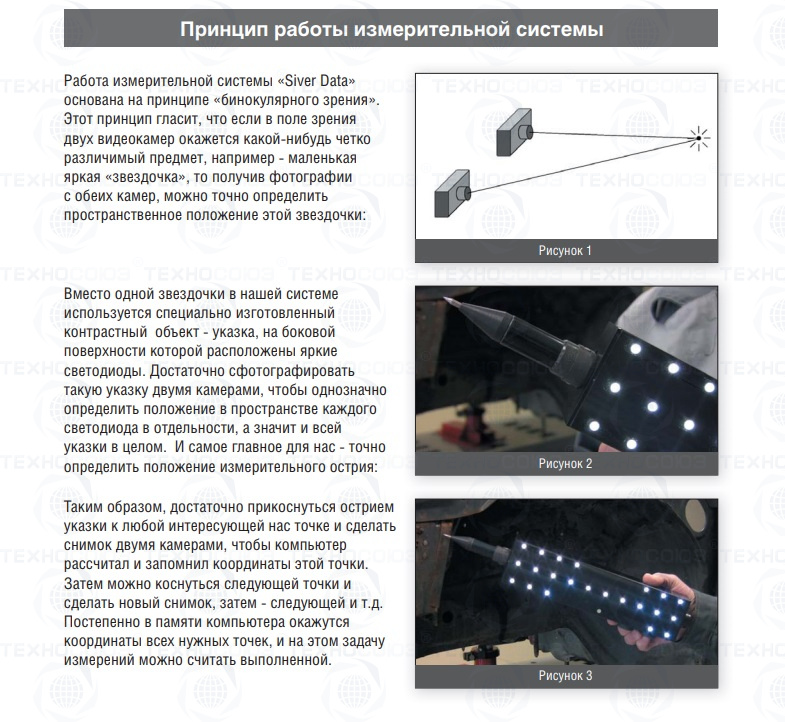 Принцип работы измерительной системы

Работа измерительной системы «Siver Data» основана на принципе «бинокулярного зрения». Этот принцип гласит, что если в поле зрения двух видеокамер окажется какой-нибудь четко различимый предмет, например - маленькая яркая «звездочка», то получив фотографии с обеих камер, можно точно определить пространственное положение этой звездочки:

Рисунок 1

Вместо одной звездочки в нашей системе используется специально изготовленный контрастный объект - указка, на боковой поверхности которой расположены яркие светодиоды. Достаточно сфотографировать такую указку двумя камерами, чтобы однозначно определить положение в пространстве каждого светодиода в отдельности, а значит и всей указки в целом. И самое главное для нас - точно определить положение измерительного острия:

Рисунок 2

Таким образом, достаточно прикоснуться острием указки к любой интересующей нас точке и сделать снимок двумя камерами, чтобы компьютер рассчитал и запомнил координаты этой точки. Затем можно коснуться следующей точки и сделать новый снимок, затем - следующей и т.д. Постепенно в памяти компьютера окажутся координаты всех нужных точек, и на этом задачу измерений можно считать выполненной.

Рисунок 3

ТЕХНОСОЮЗ